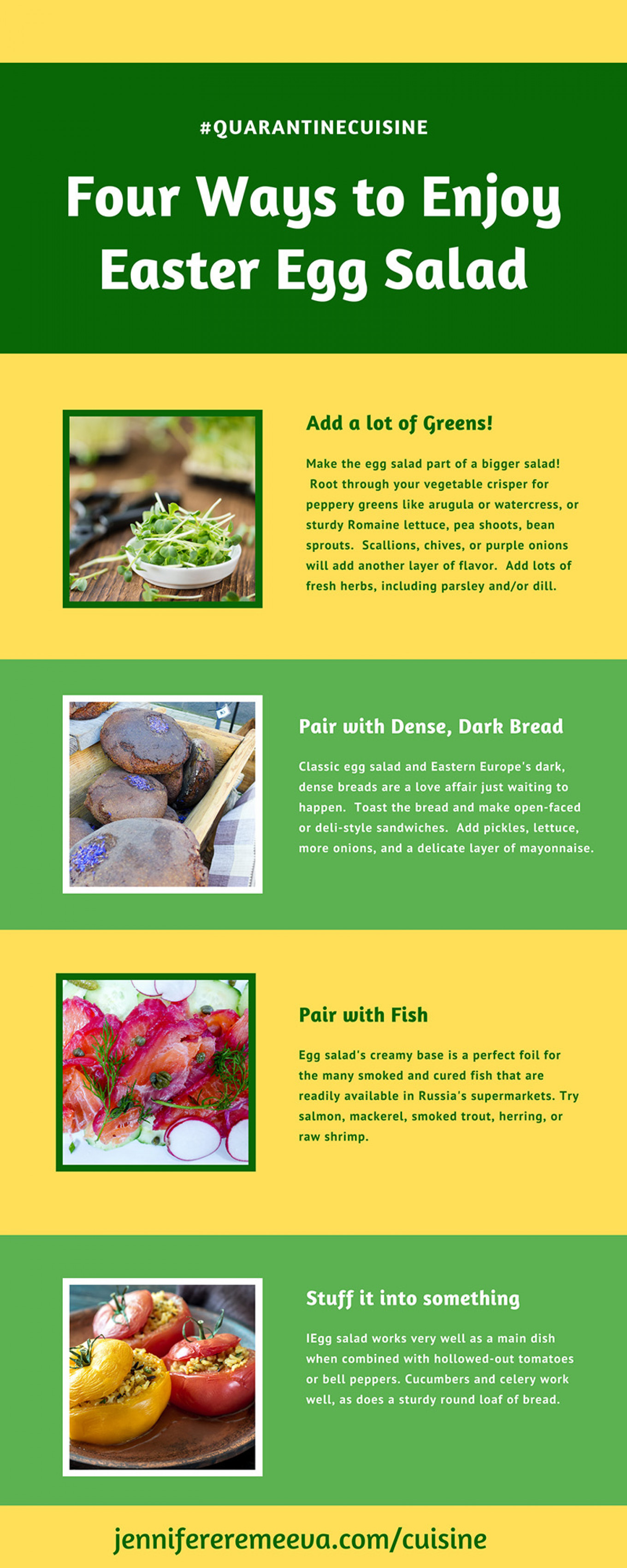 #QUARANTINECUISINE

Four Ways to Enjoy Easter Egg Salad

Add a lot of Greens!

Make the egg salad part of a bigger salad! Root through your vegetable crisper for peppery greens like arugula or watercress, or sturdy Romaine lettuce, pea shoots, bean sprouts. Scallions, chives, or purple onions will add another layer of flavor. Add lots of fresh herbs, including parsley and/or dill.

Pair with Dense, Dark Bread

Classic egg salad and Eastern Europe's dark, dense breads are a love affair just waiting to happen. Toast the bread and make open-faced or deli-style sandwiches. Add pickles, lettuce, more onions, and a delicate layer of mayonnaise.

Pair with Fish

Egg salad's creamy base is a perfect foil for the many smoked and cured fish that are readily available in Russia's supermarkets. Try salmon, mackerel, smoked trout, herring, or raw shrimp.

Stuff it into something

IEgg salad works very well as a main dish when combined with hollowed-out tomatoes or bell peppers. Cucumbers and celery work well, as does a sturdy round loaf of bread.

jennifereremeeva.com/cuisine